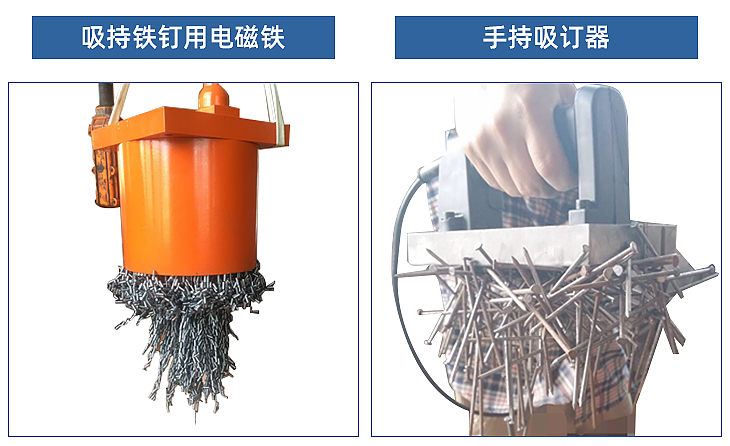 吸持铁钉用电磁铁

手持吸订器